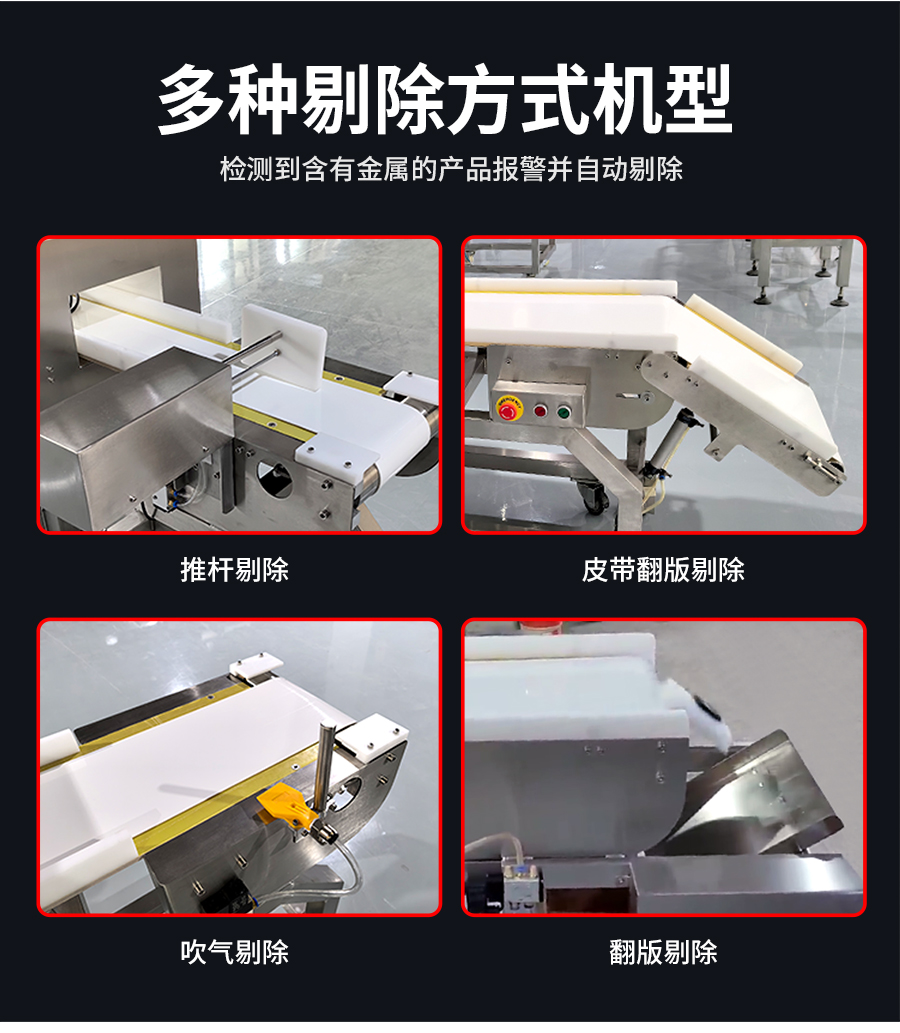 多种剔除方式机型

检测到含有金属的产品报警并自动剔除

推杆剔除

皮带翻版剔除

吹气剔除

翻版剔除